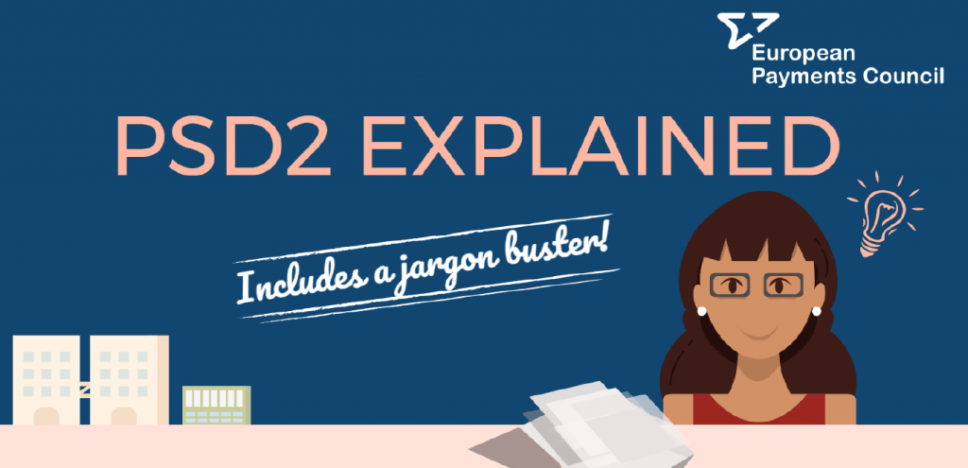 European Payments Council

PSD2 EXPLAINED

Includes a jargon buster!